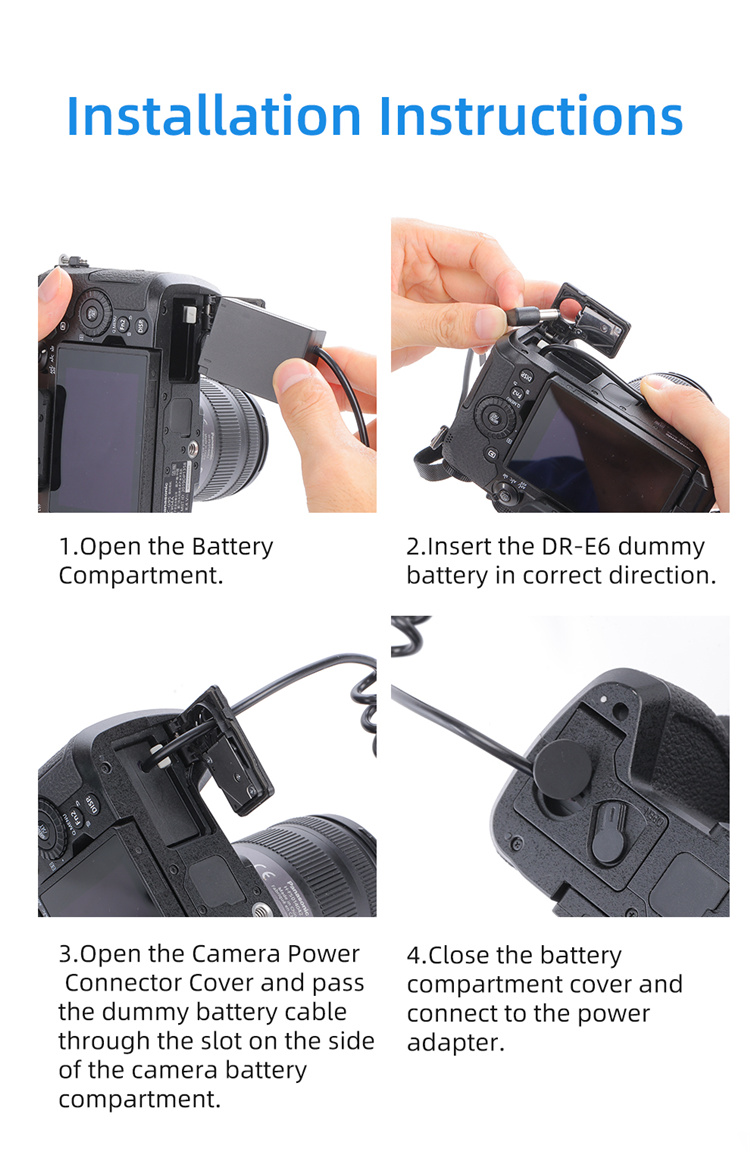 Installation Instructions

1.Open the Battery Compartment.

2.Insert the DR-E6 dummy battery in correct direction.

3.Open the Camera Power Connector Cover and pass the dummy battery cable through the slot on the side of the camera battery compartment.

4.Close the battery compartment cover and connect to the power adapter.