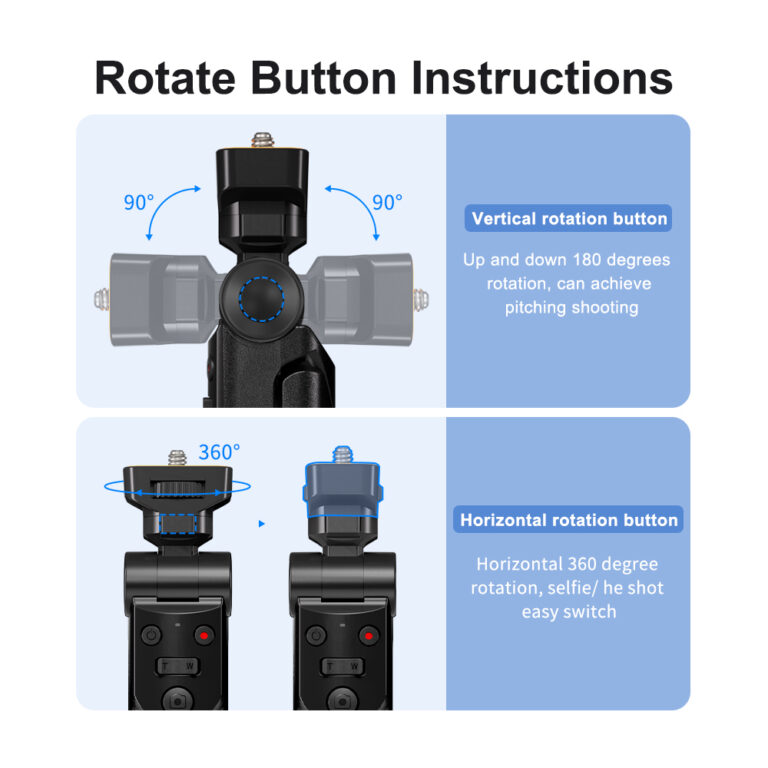 Rotate Button Instructions

90°

90°

Vertical rotation button

Up and down 180 degrees rotation, can achieve pitching shooting

360°

T W

T W

Horizontal rotation button

Horizontal 360 degree rotation, selfie/ he shot easy switch