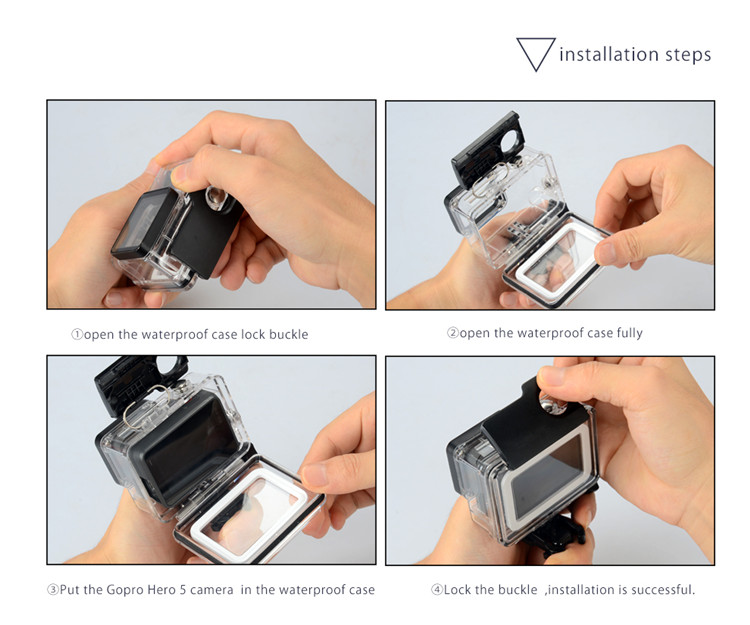 installation steps

①open the waterproof case lock buckle

②open the waterproof case fully

③Put the Gopro Hero 5 camera in the waterproof case

④Lock the buckle ,installation is successful.